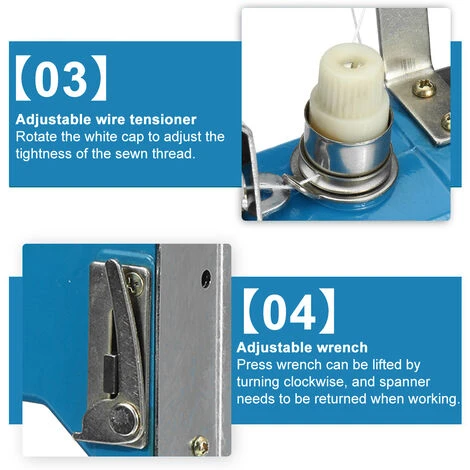 【03】
Adjustable wire tensioner
Rotate the white cap to adjust the tightness of the sewn thread.

【04】
Adjustable wrench
Press wrench can be lifted by turning clockwise, and spanner needs to be returned when working.