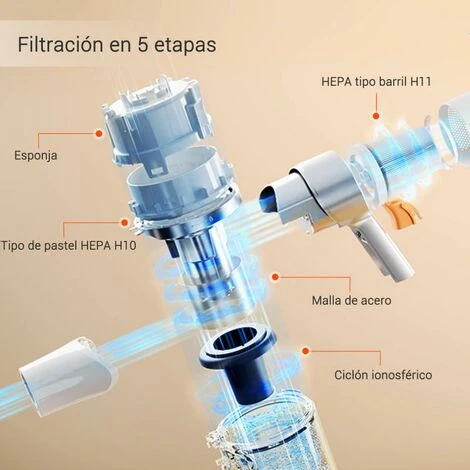 Filtración en 5 etapas

HEPA tipo barril H11

Esponja

Tipo de pastel HEPA H10

Malla de acero

Ciclón ionosférico